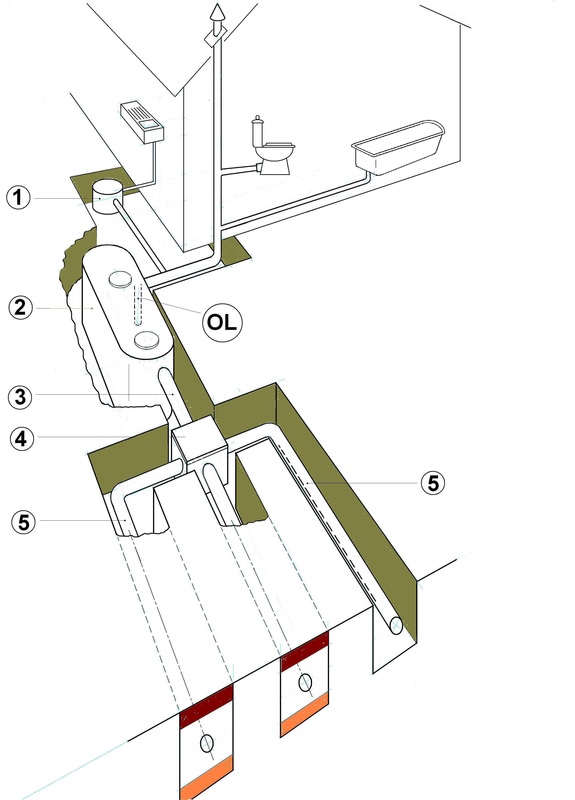 1

2

OL

3

4

5

5