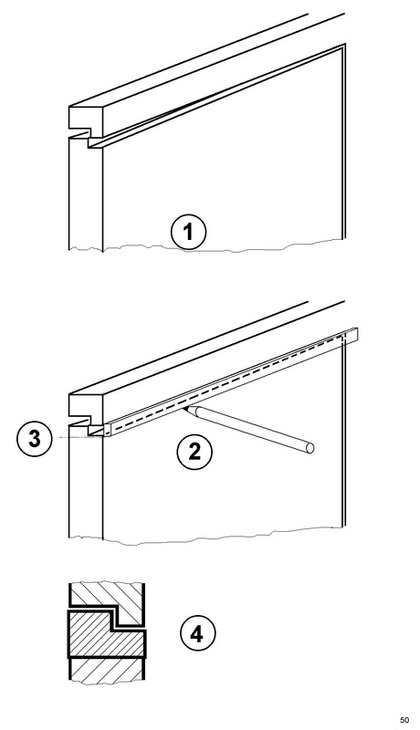 1

3

2

4

50